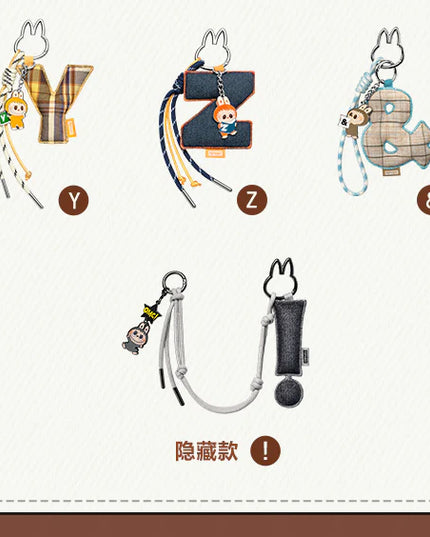 Y

Z

&

OMG!

隐藏款 !